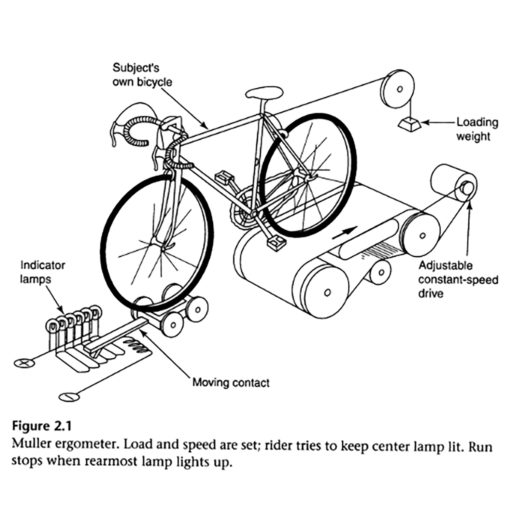 Subject's own bicycle

Loading weight

Adjustable constant-speed drive

Indicator lamps

Moving contact

Figure 2.1
Muller ergometer. Load and speed are set; rider tries to keep center lamp lit. Run stops when rearmost lamp lights up.