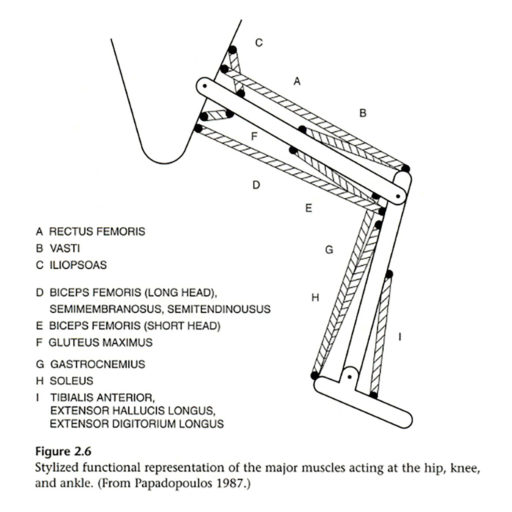 C

A

B

F

D

E

G

H

I

A RECTUS FEMORIS
B VASTI
C ILIOPSOAS

D BICEPS FEMORIS (LONG HEAD), SEMIMEMBRANOSUS, SEMITENDINOUSUS
E BICEPS FEMORIS (SHORT HEAD)
F GLUTEUS MAXIMUS

G GASTROCNEMIUS
H SOLEUS
I TIBIALIS ANTERIOR, EXTENSOR HALLUCIS LONGUS, EXTENSOR DIGITORIUM LONGUS

Figure 2.6
Stylized functional representation of the major muscles acting at the hip, knee, and ankle. (From Papadopoulos 1987.)